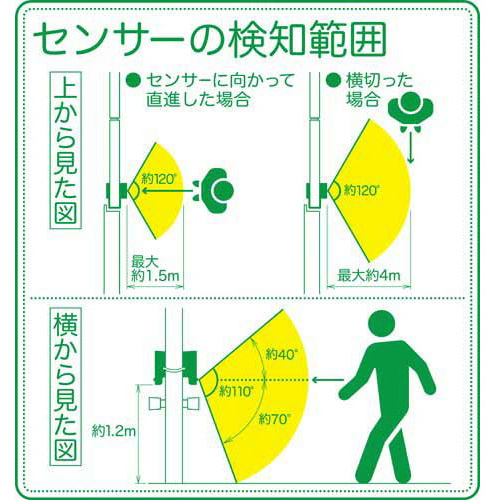 センサーの検知範囲

上から見た図

● センサーに向かって直進した場合

約120°

最大約1.5m

● 横切った場合

約120°

最大約4m

横から見た図

約40°

約110°

約70°

約1.2m