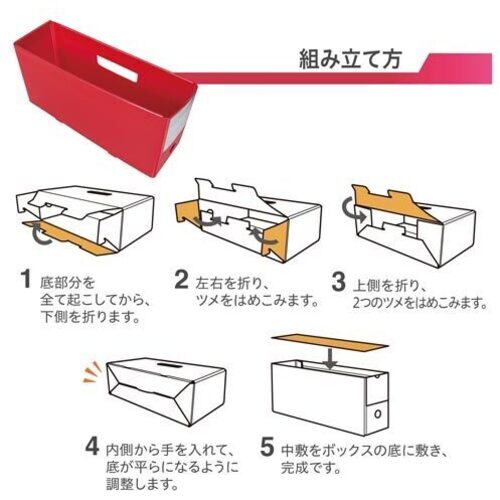 組み立て方

1 底部分を全て起こしてから、下側を折ります。

2 左右を折り、ツメをはめこみます。

3 上側を折り、2つのツメをはめこみます。

4 内側から手を入れて、底が平らになるように調整します。

5 中敷をボックスの底に敷き、完成です。