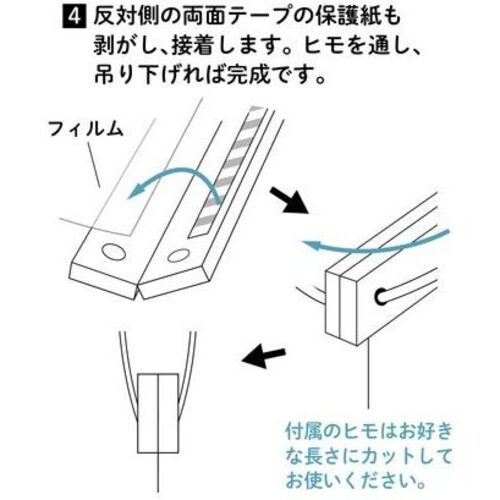 4 反対側の両面テープの保護紙も剥がし、接着します。ヒモを通し、吊り下げれば完成です。

フィルム

付属のヒモはお好きな長さにカットしてお使いください。