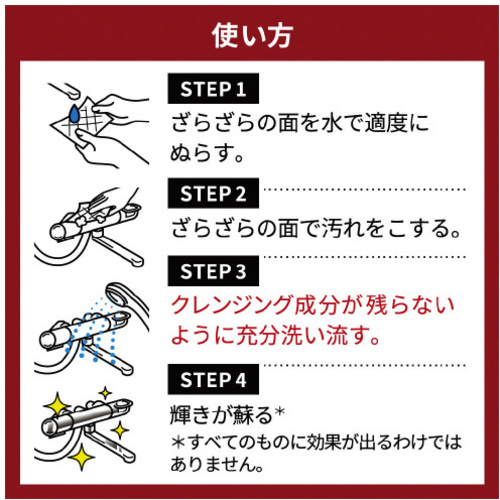 使い方

STEP 1
ざらざらの面を水で適度にぬらす。

STEP 2
ざらざらの面で汚れをこする。

STEP 3
クレンジング成分が残らないように充分洗い流す。

STEP 4
輝きが蘇る＊
＊すべてのものに効果が出るわけではありません。