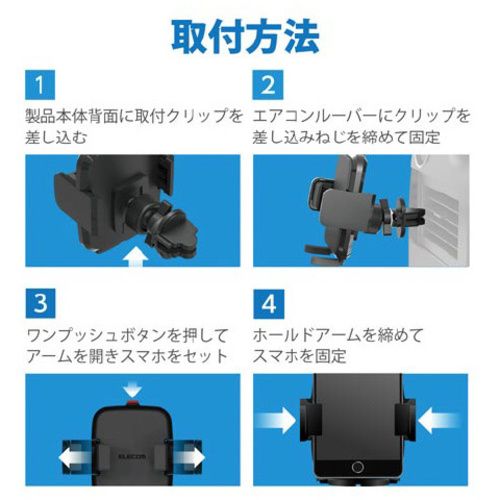 取付方法

1

製品本体背面に取付クリップを差し込む

2

エアコンルーバーにクリップを差し込みねじを締めて固定

3

ワンプッシュボタンを押してアームを開きスマホをセット

ELECOM

4

ホールドアームを締めてスマホを固定