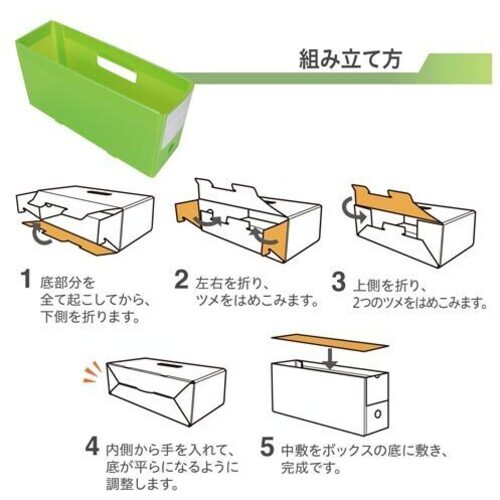 組み立て方

1 底部分を全て起こしてから、下側を折ります。

2 左右を折り、ツメをはめこみます。

3 上側を折り、2つのツメをはめこみます。

4 内側から手を入れて、底が平らになるように調整します。

5 中敷をボックスの底に敷き、完成です。