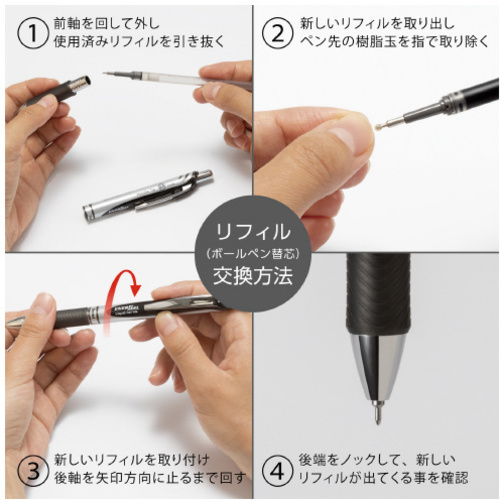 ① 前軸を回して外し
使用済みリフィルを引き抜く

② 新しいリフィルを取り出し
ペン先の樹脂玉を指で取り除く

リフィル
（ボールペン替芯）
交換方法

ENERGEL

③ 新しいリフィルを取り付け
後軸を矢印方向に止るまで回す

④ 後端をノックして、新しい
リフィルが出てくる事を確認