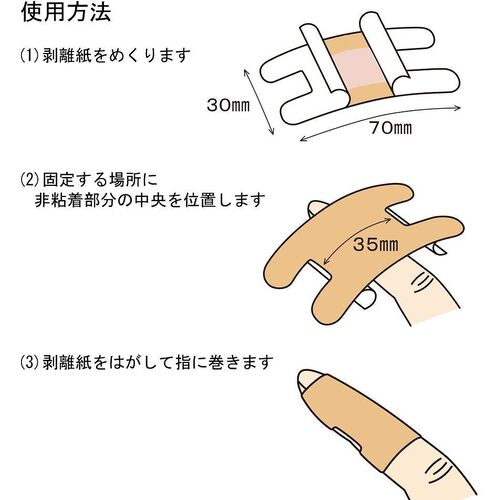 使用方法

⑴ 剥離紙をめくります

30㎜

70㎜

⑵ 固定する場所に
非粘着部分の中央を位置します

35㎜

⑶ 剥離紙をはがして指に巻きます