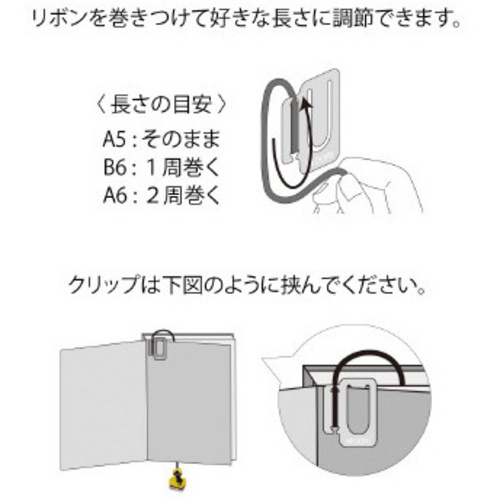 リボンを巻きつけて好きな長さに調節できます。

〈長さの目安〉
A5：そのまま
B6：１周巻く
A6：２周巻く

クリップは下図のように挟んでください。