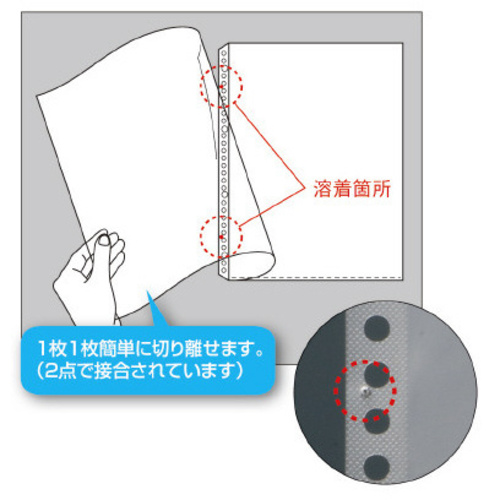 溶着箇所

1枚1枚簡単に切り離せます。
（2点で接合されています）