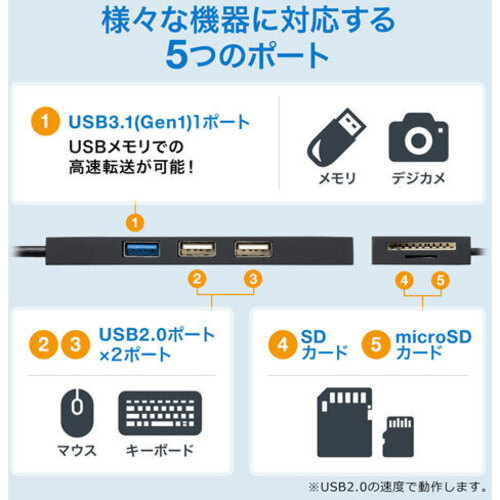 様々な機器に対応する
5つのポート

1 USB3.1(Gen1)1ポート
USBメモリでの
高速転送が可能！

メモリ
デジカメ

1

2 3

4 5

2 3 USB2.0ポート
×2ポート

マウス
キーボード

4 SD
カード

5 microSD
カード

※USB2.0の速度で動作します。