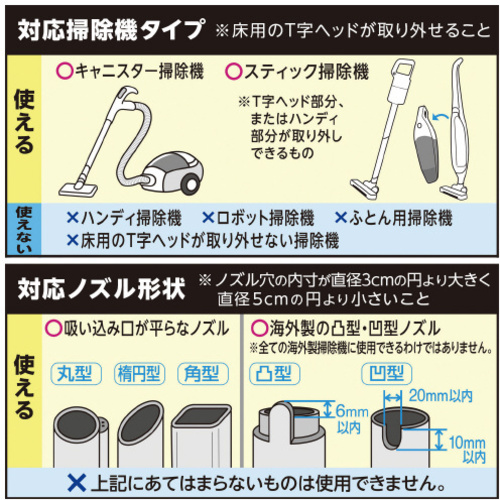 対応掃除機タイプ ※床用のT字ヘッドが取り外せること

使える

○キャニスター掃除機

○スティック掃除機

※T字ヘッド部分、またはハンディ部分が取り外しできるもの

使えない

×ハンディ掃除機 ×ロボット掃除機 ×ふとん用掃除機
×床用のT字ヘッドが取り外せない掃除機

対応ノズル形状 ※ノズル穴の内寸が直径3cmの円より大きく直径5cmの円より小さいこと

使える

○吸い込み口が平らなノズル

丸型 楕円型 角型

○海外製の凸型・凹型ノズル
※全ての海外製掃除機に使用できるわけではありません。

凸型

6mm以内

凹型

20mm以内

10mm以内

×上記にあてはまらないものは使用できません。