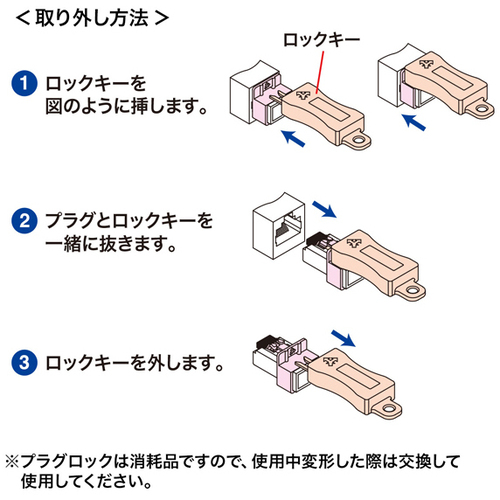 ＜取り外し方法＞

ロックキー

1 ロックキーを図のように挿します。

2 プラグとロックキーを一緒に抜きます。

3 ロックキーを外します。

※プラグロックは消耗品ですので、使用中変形した際は交換して使用してください。