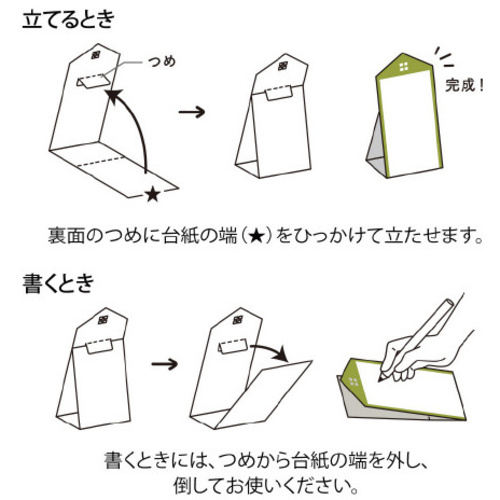 立てるとき

つめ

★

完成！

裏面のつめに台紙の端（★）をひっかけて立たせます。

書くとき

書くときには、つめから台紙の端を外し、倒してお使いください。