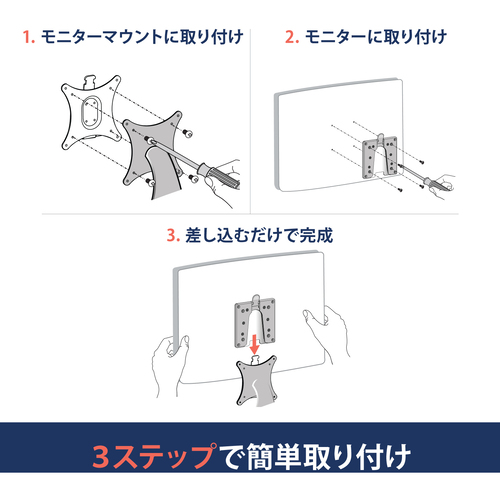 1. モニターマウントに取り付け

2. モニターに取り付け

3. 差し込むだけで完成

3ステップで簡単取り付け