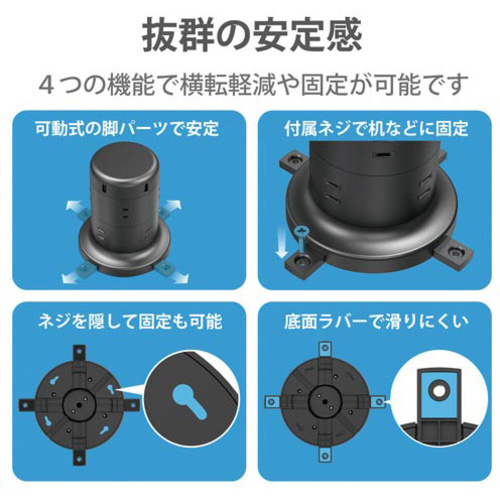 抜群の安定感

４つの機能で横転軽減や固定が可能です

可動式の脚パーツで安定

付属ネジで机などに固定

ネジを隠して固定も可能

底面ラバーで滑りにくい