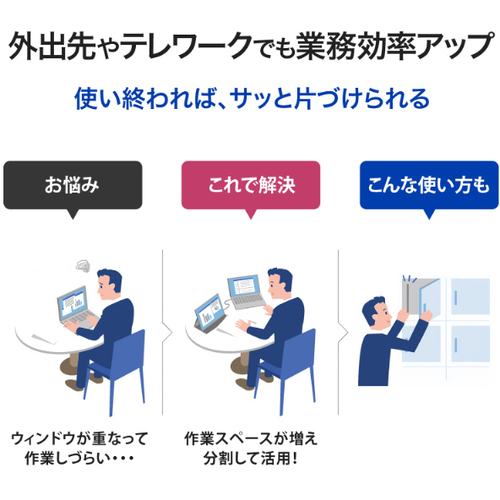 外出先やテレワークでも業務効率アップ

使い終われば、サッと片づけられる

お悩み

これで解決

こんな使い方も

ウィンドウが重なって作業しづらい・・・

作業スペースが増え分割して活用！