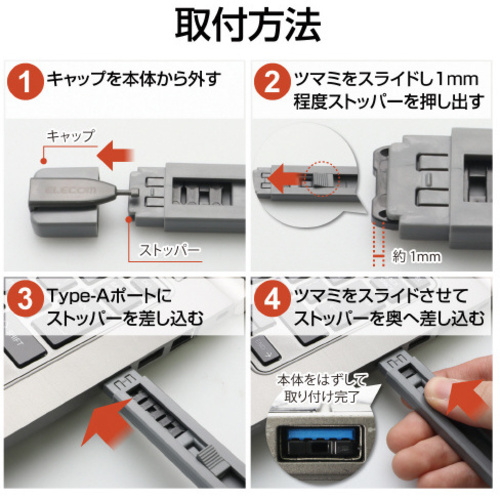 取付方法

1 キャップを本体から外す

キャップ

ELECOM

ストッパー

2 ツマミをスライドし1mm程度ストッパーを押し出す

約 1mm

3 Type-Aポートにストッパーを差し込む

4 ツマミをスライドさせてストッパーを奥へ差し込む

本体をはずして取り付け完了