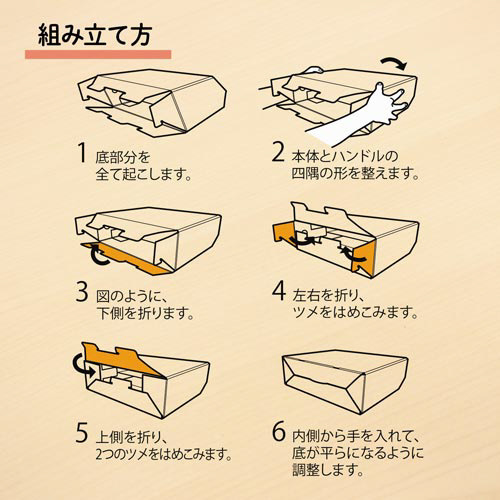 組み立て方

1 底部分を全て起こします。

2 本体とハンドルの四隅の形を整えます。

3 図のように、下側を折ります。

4 左右を折り、ツメをはめこみます。

5 上側を折り、2つのツメをはめこみます。

6 内側から手を入れて、底が平らになるように調整します。