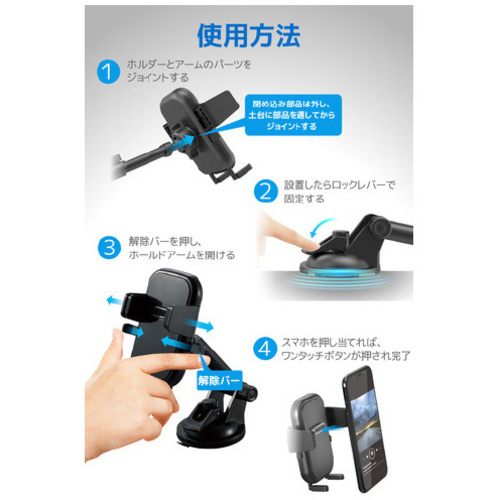 使用方法

1 ホルダーとアームのパーツをジョイントする

閉め込み部品は外し、土台に部品を通してからジョイントする

2 設置したらロックレバーで固定する

3 解除バーを押し、ホールドアームを開ける

解除バー

4 スマホを押し当てれば、ワンタッチボタンが押され完了