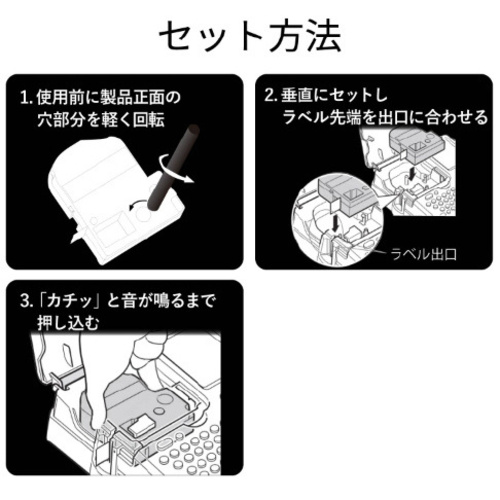 セット方法

1. 使用前に製品正面の穴部分を軽く回転

2. 垂直にセットしラベル先端を出口に合わせる

ラベル出口

3.「カチッ」と音が鳴るまで押し込む