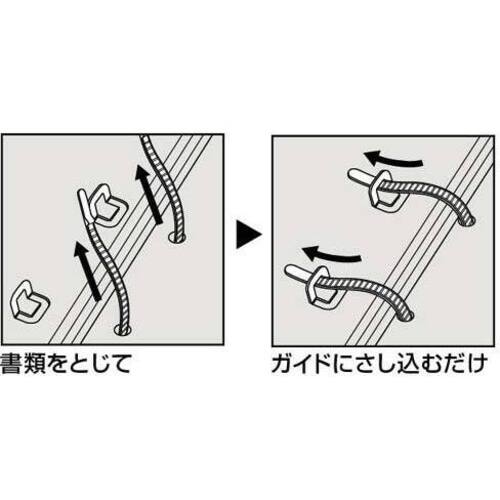 書類をとじて

ガイドにさし込むだけ