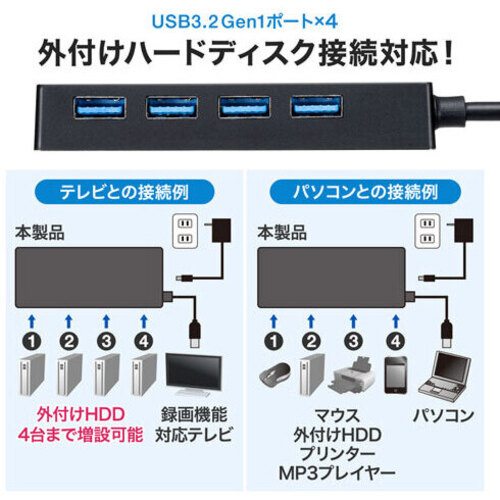 USB3.2 Gen1ポート×4
外付けハードディスク接続対応！

テレビとの接続例

本製品

❶ ❷ ❸ ❹

外付けHDD
4台まで増設可能

録画機能
対応テレビ

パソコンとの接続例

本製品

❶ ❷ ❸ ❹

マウス
外付けHDD
プリンター
MP3プレイヤー

パソコン