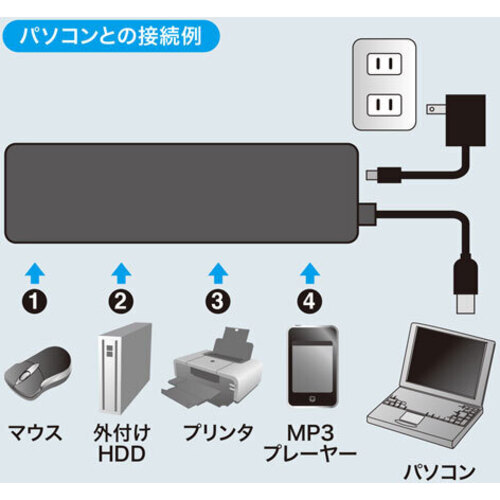 パソコンとの接続例

❶ ❷ ❸ ❹

マウス

外付け HDD

プリンタ

MP3 プレーヤー

パソコン