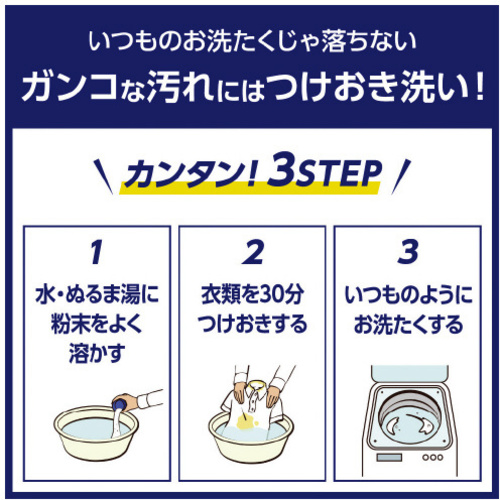 いつものお洗たくじゃ落ちない
ガンコな汚れにはつけおき洗い！

カンタン！3STEP

1
水・ぬるま湯に粉末をよく溶かす

2
衣類を30分つけおきする

3
いつものようにお洗たくする