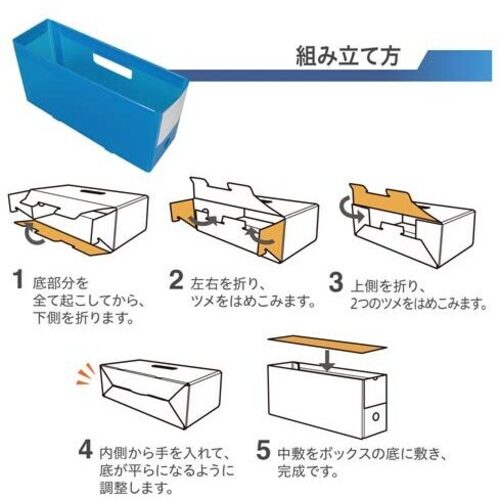 組み立て方

1 底部分を全て起こしてから、下側を折ります。

2 左右を折り、ツメをはめこみます。

3 上側を折り、2つのツメをはめこみます。

4 内側から手を入れて、底が平らになるように調整します。

5 中敷をボックスの底に敷き、完成です。