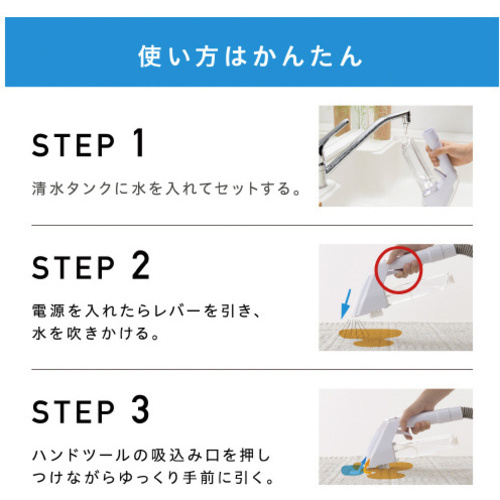 使い方はかんたん

STEP 1

清水タンクに水を入れてセットする。

STEP 2

電源を入れたらレバーを引き、水を吹きかける。

STEP 3

ハンドツールの吸込み口を押しつけながらゆっくり手前に引く。